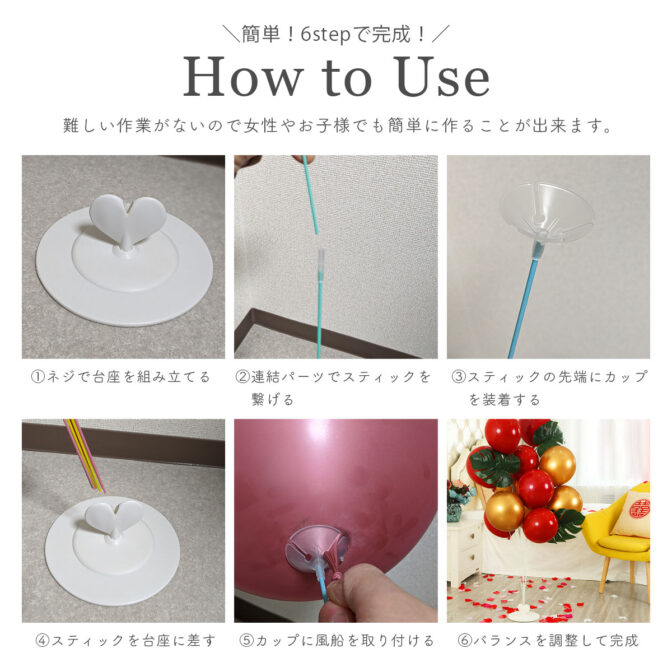 ＼簡単！6stepで完成！／

How to Use

難しい作業がないので女性やお子様でも簡単に作ることが出来ます。

①ネジで台座を組み立てる

②連結パーツでスティックを繋げる

③スティックの先端にカップを装着する

④スティックを台座に差す

⑤カップに風船を取り付ける

⑥バランスを調整して完成