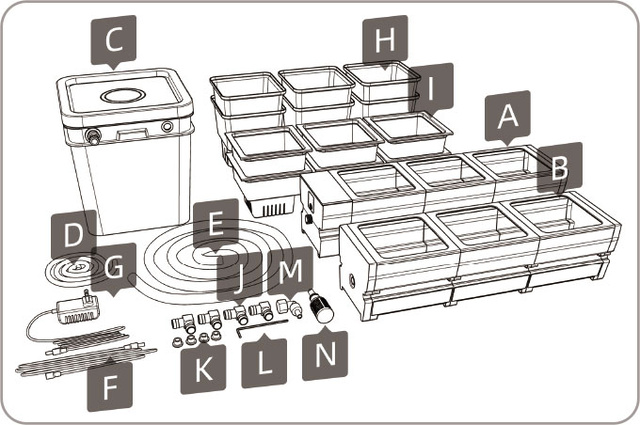 C
H
I
A
B
D
E
G
J
M
F
K
L
N