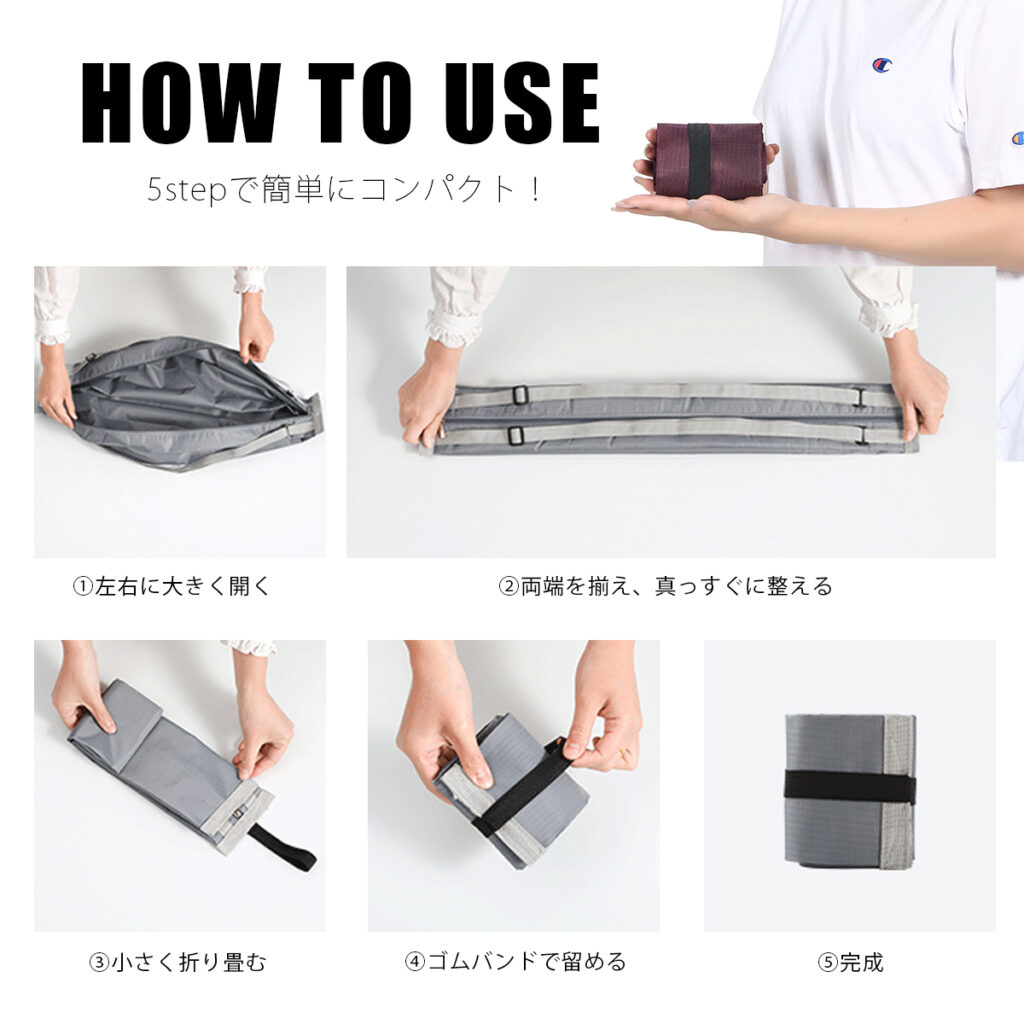 HOW TO USE

5stepで簡単にコンパクト！

①左右に大きく開く

②両端を揃え、真っすぐに整える

③小さく折り畳む

④ゴムバンドで留める

⑤完成